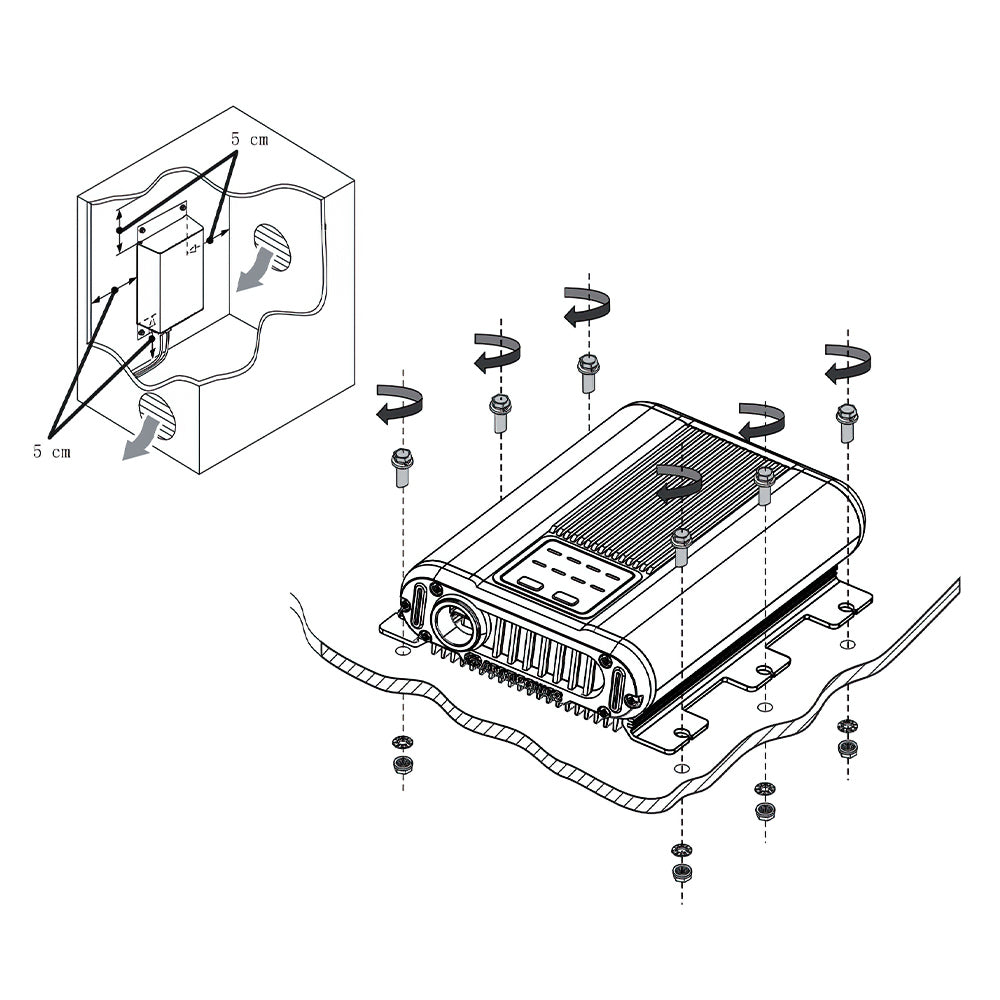 5 cm

5 cm